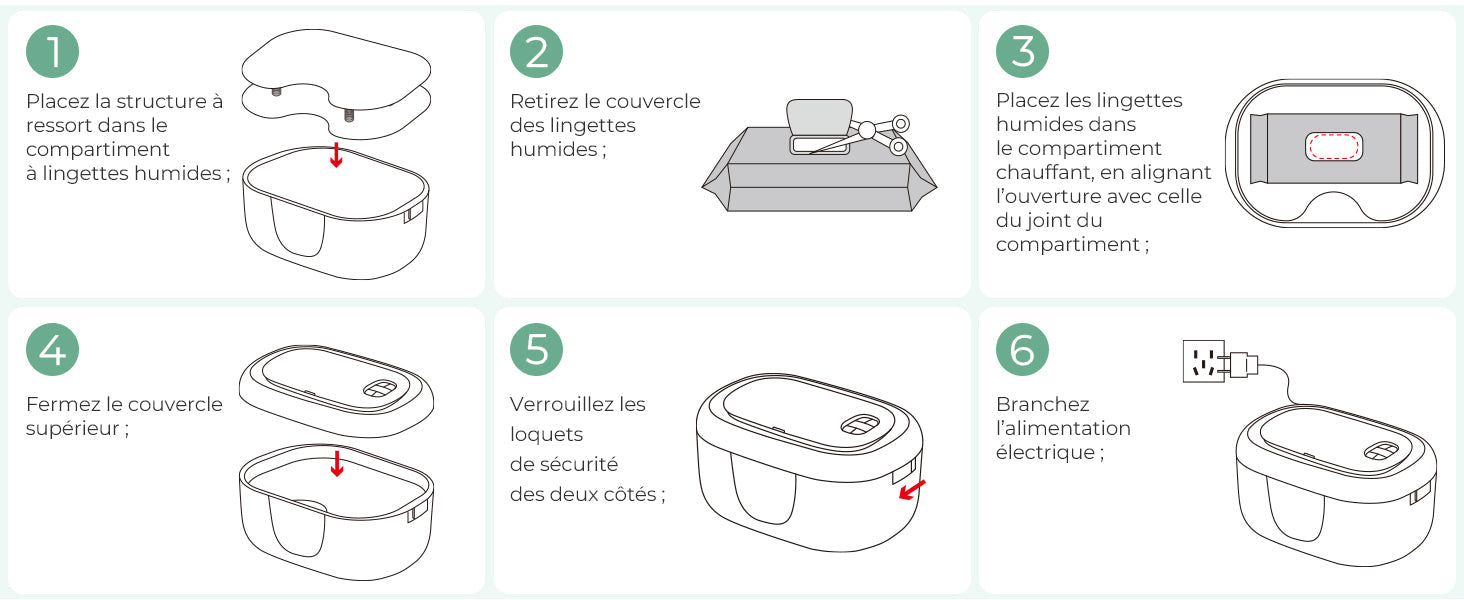 1

Placez la structure à ressort dans le compartiment à lingettes humides ;

2

Retirez le couvercle des lingettes humides ;

3

Placez les lingettes humides dans le compartiment chauffant, en alignant l'ouverture avec celle du joint du compartiment ;

4

Fermez le couvercle supérieur ;

5

Verrouillez les loquets de sécurité des deux côtés ;

6

Branchez l'alimentation électrique ;